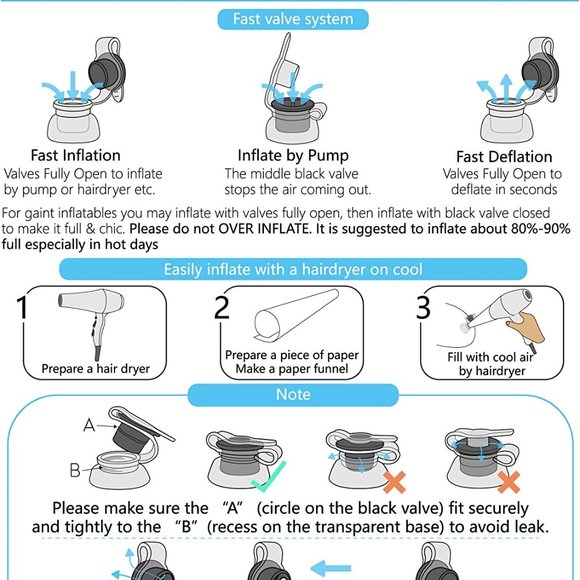 Fast valve system

Fast Inflation
Valves Fully Open to inflate by pump or hairdryer etc.

Inflate by Pump
The middle black valve stops the air coming out.

Fast Deflation
Valves Fully Open to deflate in seconds

For gaint inflatables you may inflate with valves fully open, then inflate with black valve closed to make it full & chic. Please do not OVER INFLATE. It is suggested to inflate about 80%-90% full especially in hot days

Easily inflate with a hairdryer on cool

1
Prepare a hair dryer

2
Prepare a piece of paper
Make a paper funnel

3
Fill with cool air by hairdryer

Note

A

B

Please make sure the "A" (circle on the black valve) fit securely and tightly to the "B" (recess on the transparent base) to avoid leak.